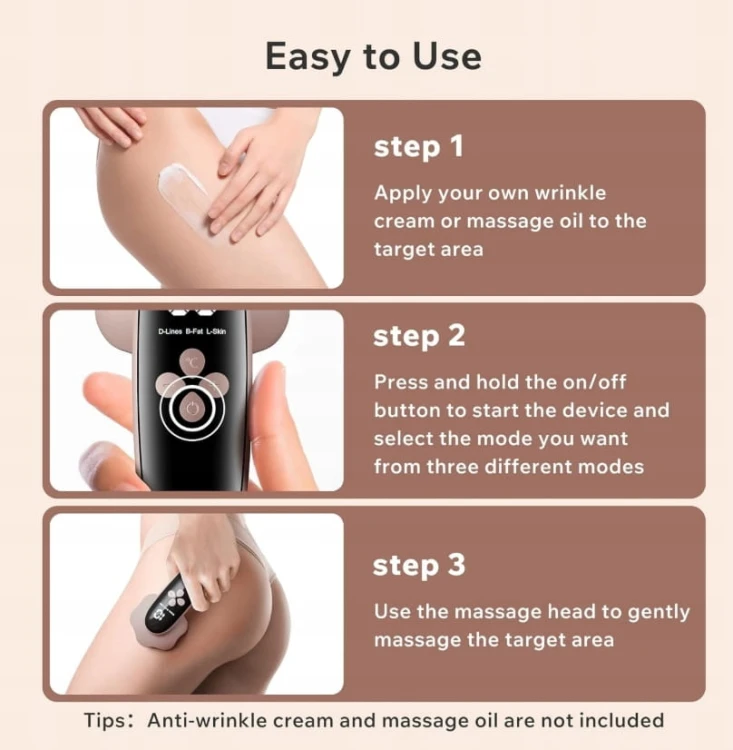 Easy to Use

step 1

Apply your own wrinkle cream or massage oil to the target area

D-Lines B-Fat L-Skin

℃

step 2

Press and hold the on/off button to start the device and select the mode you want from three different modes

step 3

Use the massage head to gently massage the target area

Tips: Anti-wrinkle cream and massage oil are not included